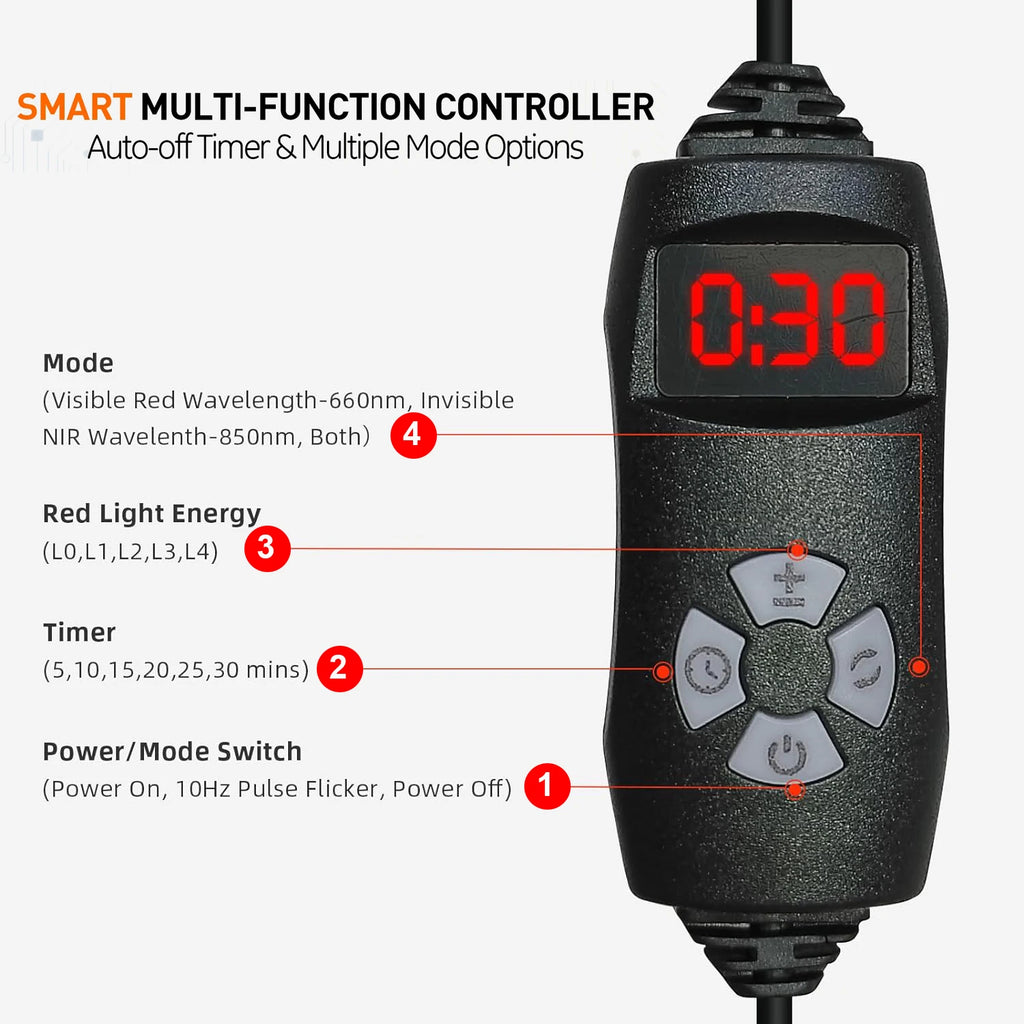 SMART MULTI-FUNCTION CONTROLLER
Auto-off Timer & Multiple Mode Options

0:30

Mode
(Visible Red Wavelength-660nm, Invisible NIR Wavelenth-850nm, Both)

4

Red Light Energy
(L0,L1,L2,L3,L4)

3

Timer
(5,10,15,20,25,30 mins)

2

Power/Mode Switch
(Power On, 10Hz Pulse Flicker, Power Off)

1